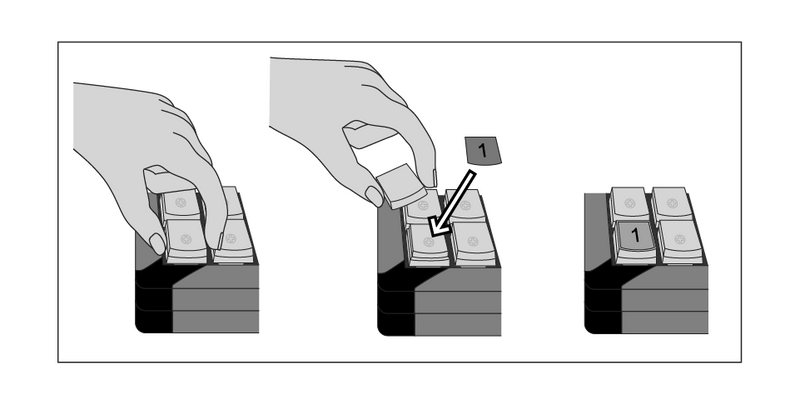 1

1